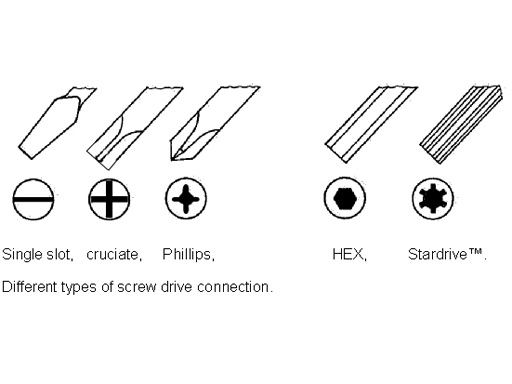 Single slot, cruciate, Phillips, HEX, Stardrive™.

Different types of screw drive connection.