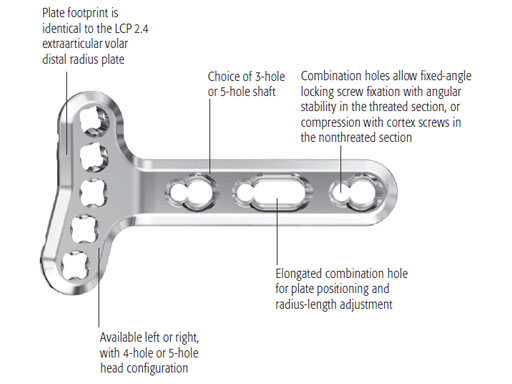 Plate footprint is identical to the LCP 2.4 extraarticular volar distal radius plate

Choice of 3-hole or 5-hole shaft

Combination holes allow fixed-angle locking screw fixation with angular stability in the threated section, or compression with cortex screws in the nonthreated section

Elongated combination hole for plate positioning and radius-length adjustment

Available left or right, with 4-hole or 5-hole head configuration