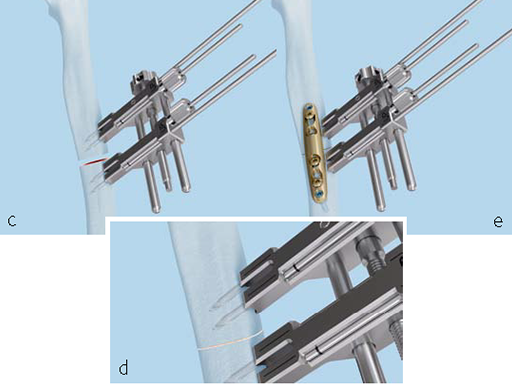 c
e
d