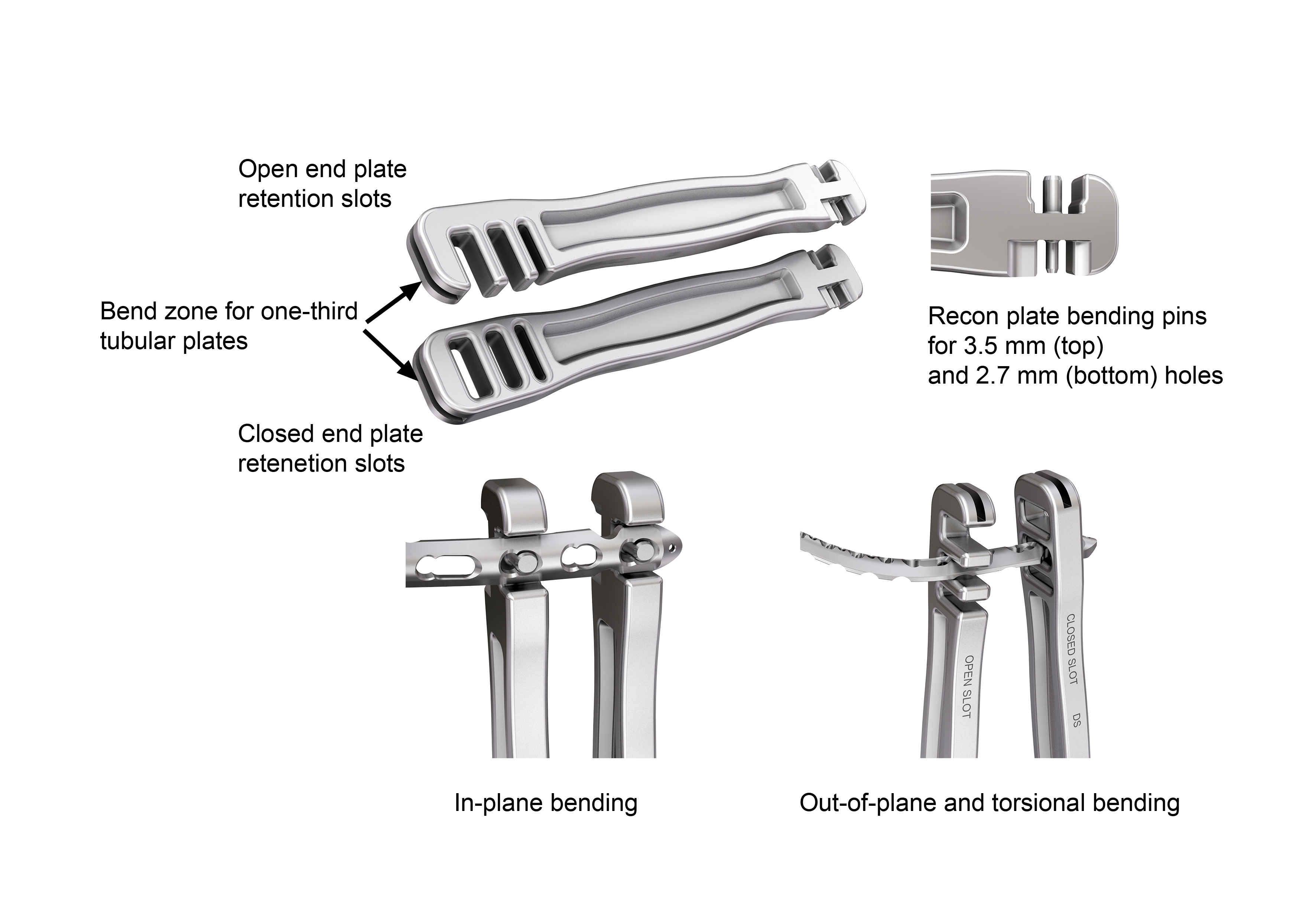 Open end plate retention slots

Bend zone for one-third tubular plates

Closed end plate retenetion slots

Recon plate bending pins for 3.5 mm (top) and 2.7 mm (bottom) holes

OPEN SLOT

CLOSED SLOT

DS

In-plane bending

Out-of-plane and torsional bending