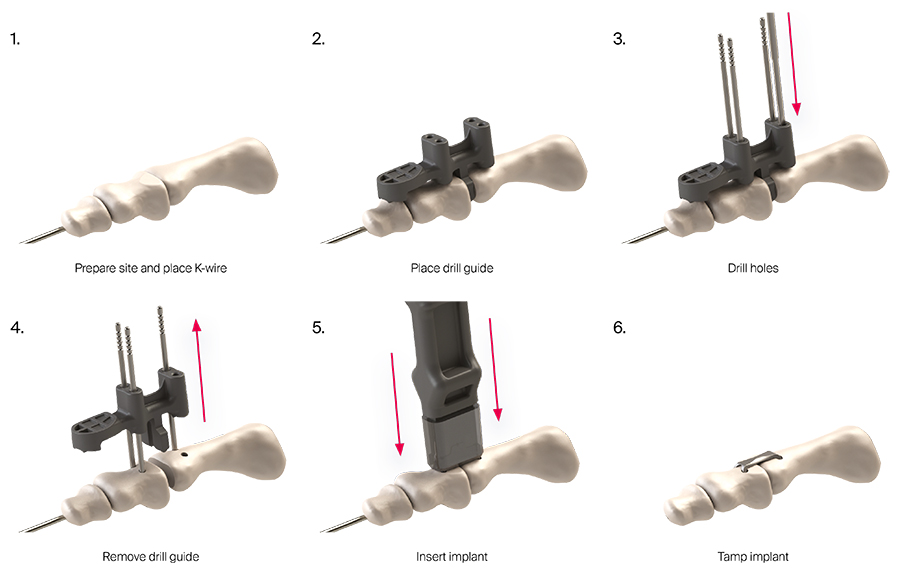 1.

Prepare site and place K-wire

2.

Place drill guide

3.

Drill holes

4.

Remove drill guide

5.

Insert implant

6.

Tamp implant