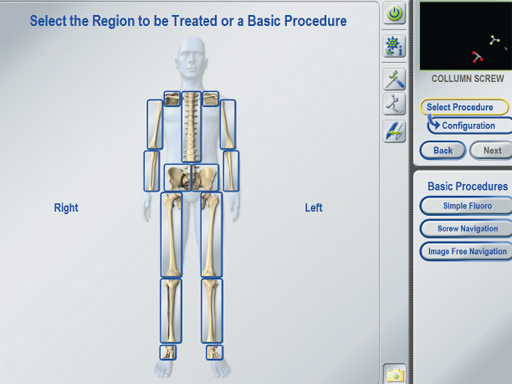 Select the Region to be Treated or a Basic Procedure

Right

Left

COLLUMN SCREW

Select Procedure

Configuration

Back

Next

Basic Procedures

Simple Fluoro

Screw Navigation

Image Free Navigation