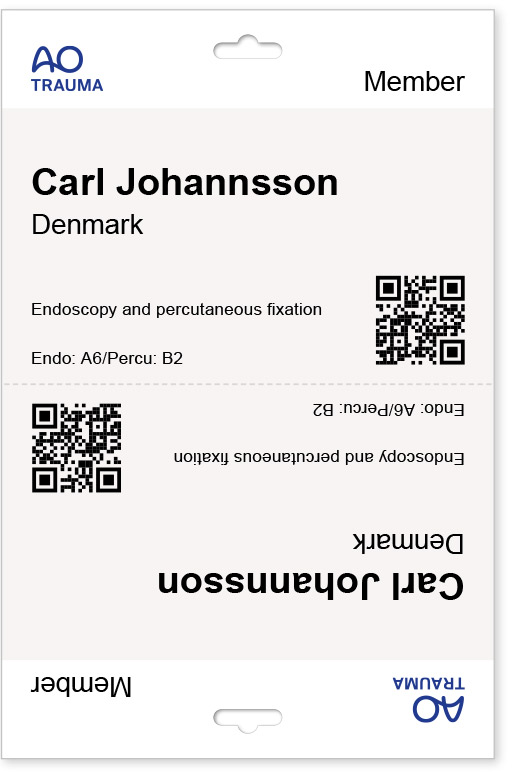 AO
TRAUMA

Member

Carl Johannsson

Denmark

Endoscopy and percutaneous fixation

Endo: A6/Percu: B2

Endo: A6/Percu: B2

Endoscopy and percutaneous fixation

Denmark

Carl Johannsson

Member

AO
TRAUMA